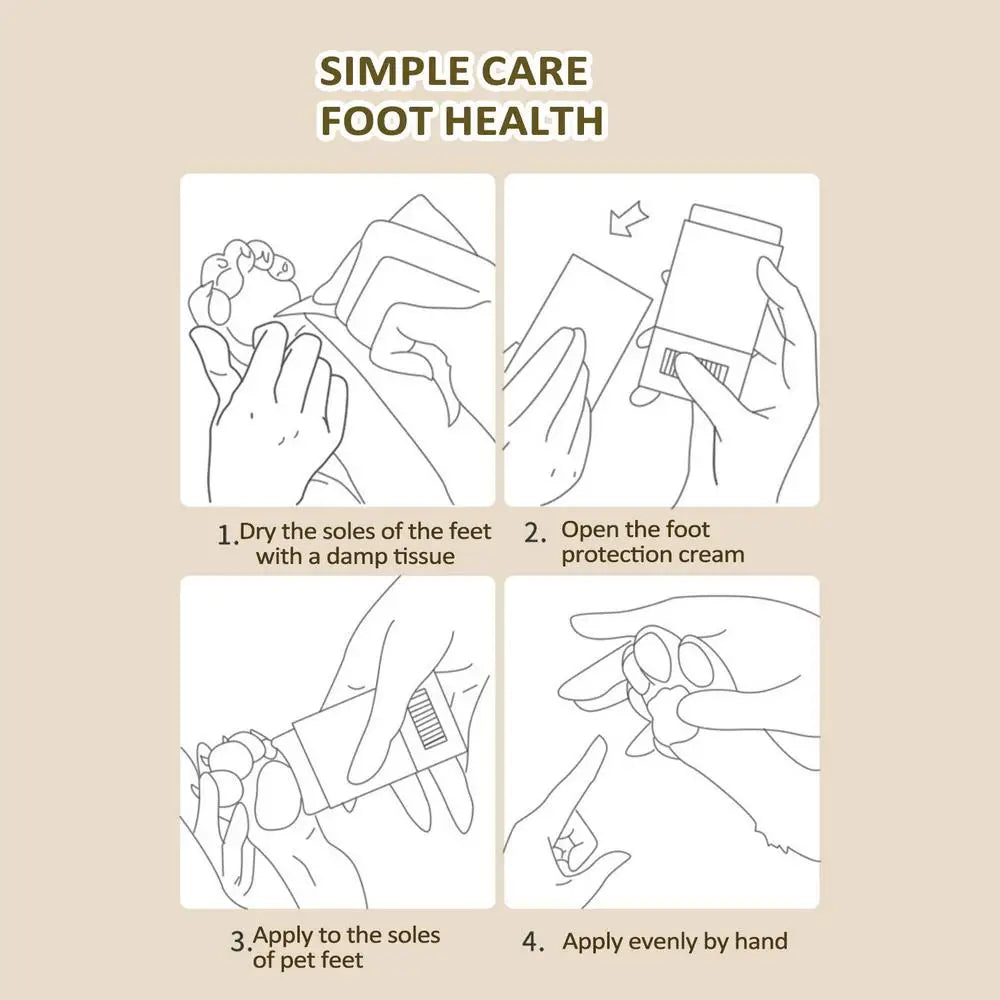 SIMPLE CARE
FOOT HEALTH

1. Dry the soles of the feet with a damp tissue

2. Open the foot protection cream

3. Apply to the soles of pet feet

4. Apply evenly by hand