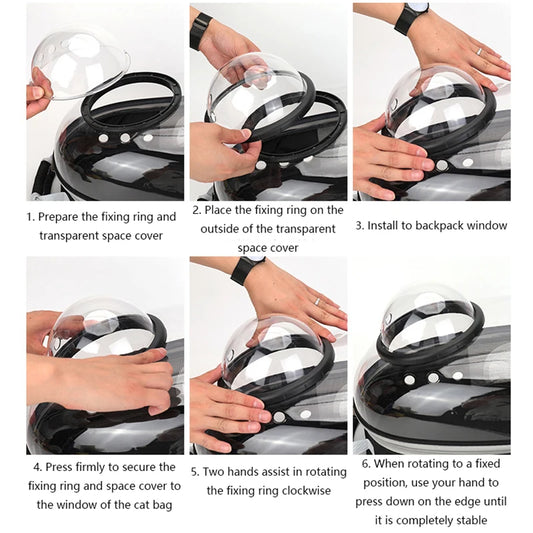 1. Prepare the fixing ring and transparent space cover

2. Place the fixing ring on the outside of the transparent space cover

3. Install to backpack window

4. Press firmly to secure the fixing ring and space cover to the window of the cat bag

5. Two hands assist in rotating the fixing ring clockwise

6. When rotating to a fixed position, use your hand to press down on the edge until it is completely stable